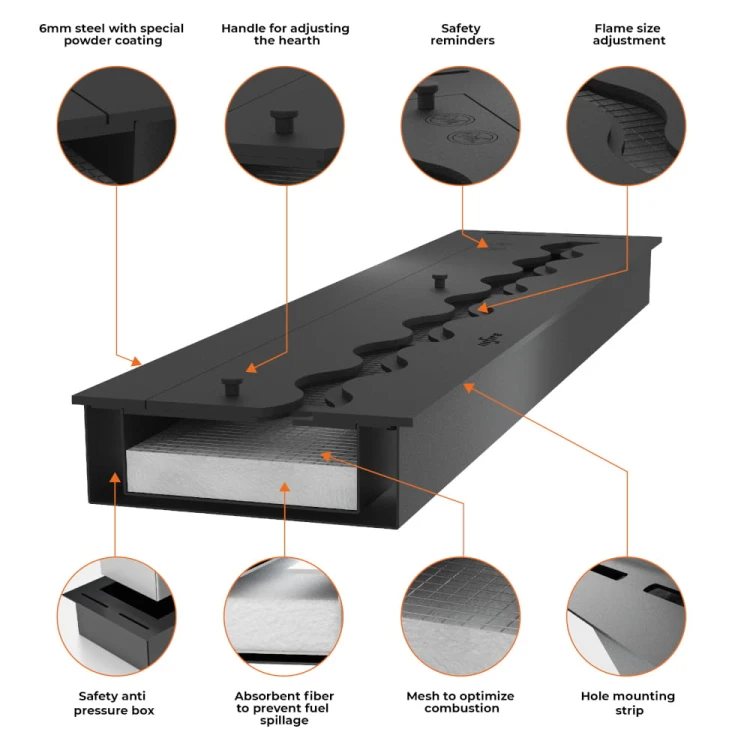 6mm steel with special powder coating

Handle for adjusting the hearth

Safety reminders

Flame size adjustment

Safety anti pressure box

Absorbent fiber to prevent fuel spillage

Mesh to optimize combustion

Hole mounting strip