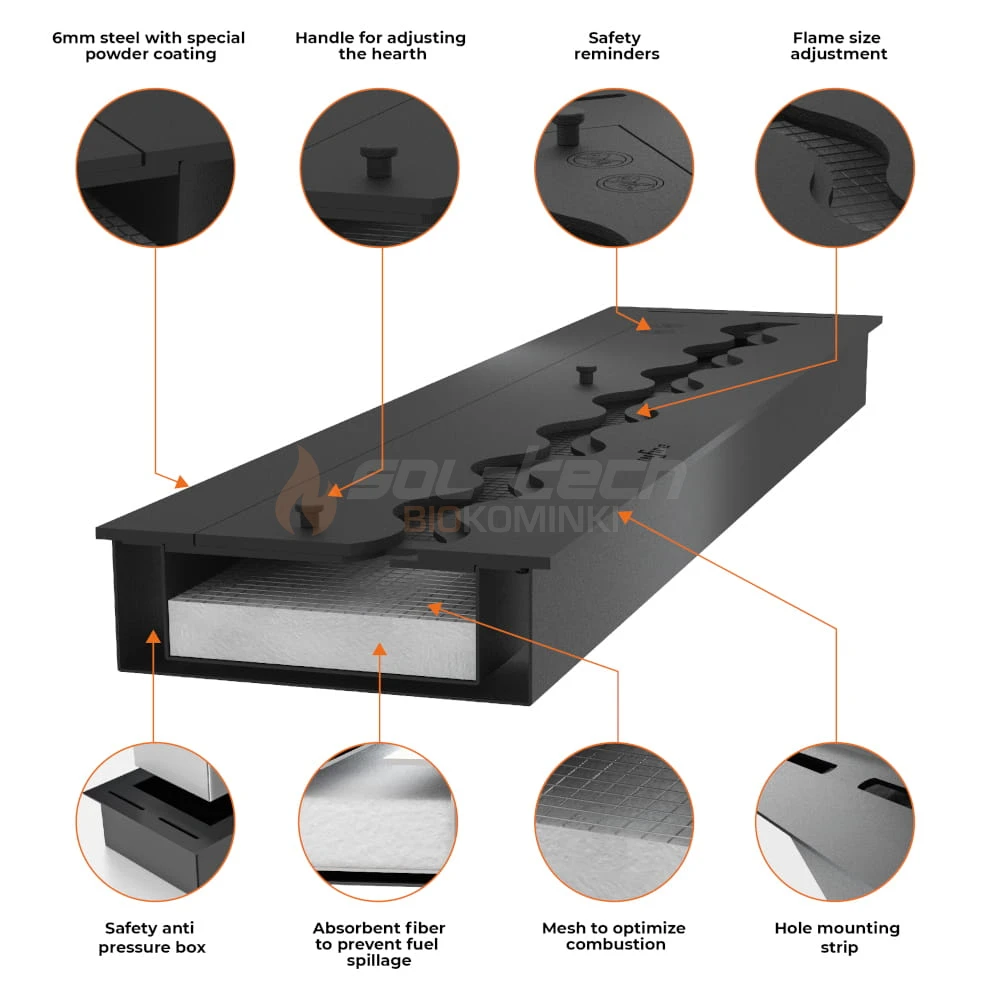 6mm steel with special powder coating

Handle for adjusting the hearth

Safety reminders

Flame size adjustment

SOLTECH BIOKOMINKI

Safety anti pressure box

Absorbent fiber to prevent fuel spillage

Mesh to optimize combustion

Hole mounting strip