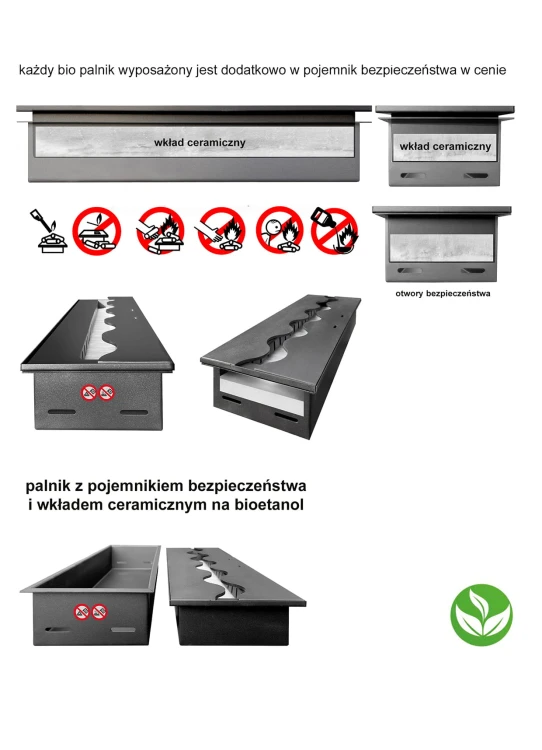 każdy bio palnik wyposażony jest dodatkowo w pojemnik bezpieczeństwa w cenie

wkład ceramiczny

wkład ceramiczny

otwory bezpieczeństwa

palnik z pojemnikiem bezpieczeństwa
i wkładem ceramicznym na bioetanol