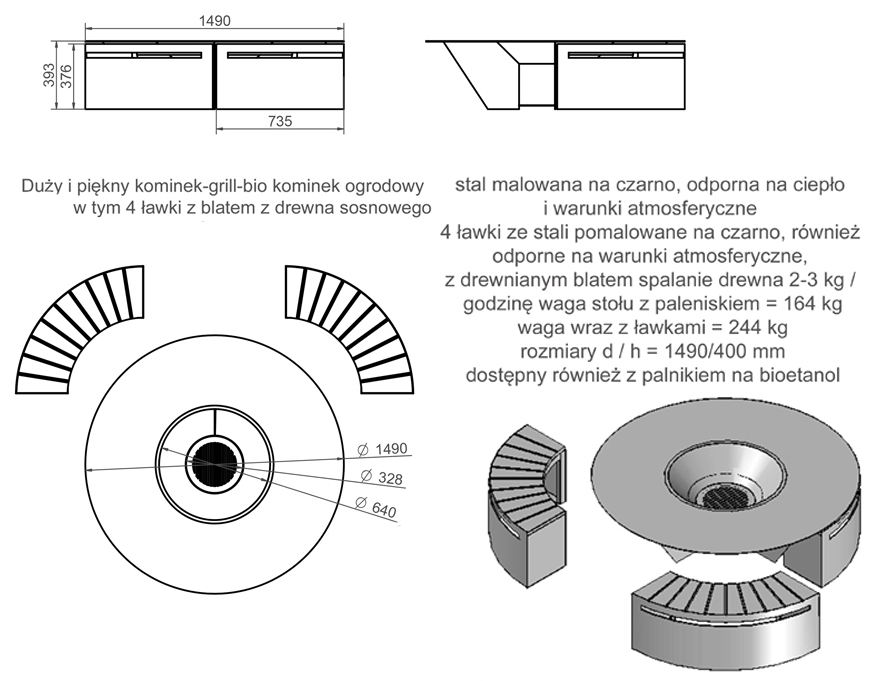 1490

393

376

735

Duży i piękny kominek-grill-bio kominek ogrodowy w tym 4 ławki z blatem z drewna sosnowego

stal malowana na czarno, odporna na ciepło i warunki atmosferyczne
4 ławki ze stali pomalowane na czarno, również odporne na warunki atmosferyczne, z drewnianym blatem spalanie drewna 2-3 kg / godzinę waga stołu z paleniskiem = 164 kg
waga wraz z ławkami = 244 kg
rozmiary d / h = 1490/400 mm
dostępny również z palnikiem na bioetanol

$\varnothing$ 1490

$\varnothing$ 328

$\varnothing$ 640