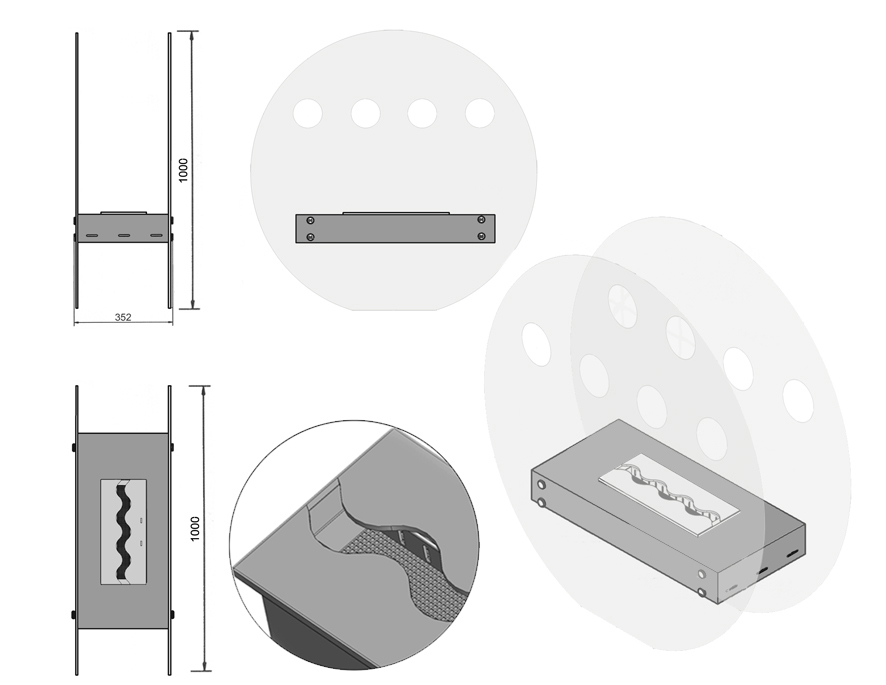 1000

352

1000